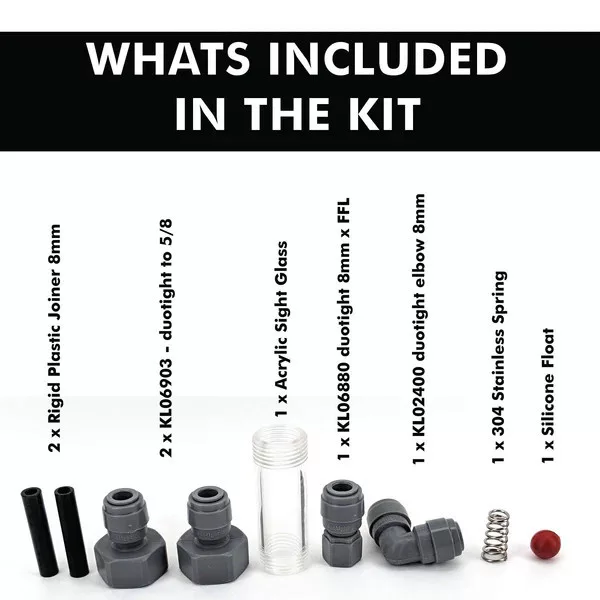 WHATS INCLUDED IN THE KIT

2 x Rigid Plastic Joiner 8mm

2 x KL06903 - duotight to 5/8

1 x Acrylic Sight Glass

1 x KL06880 duotight 8mm x FFL

1 x KL02400 duotight elbow 8mm

1 x 304 Stainless Spring

1 x Silicone Float